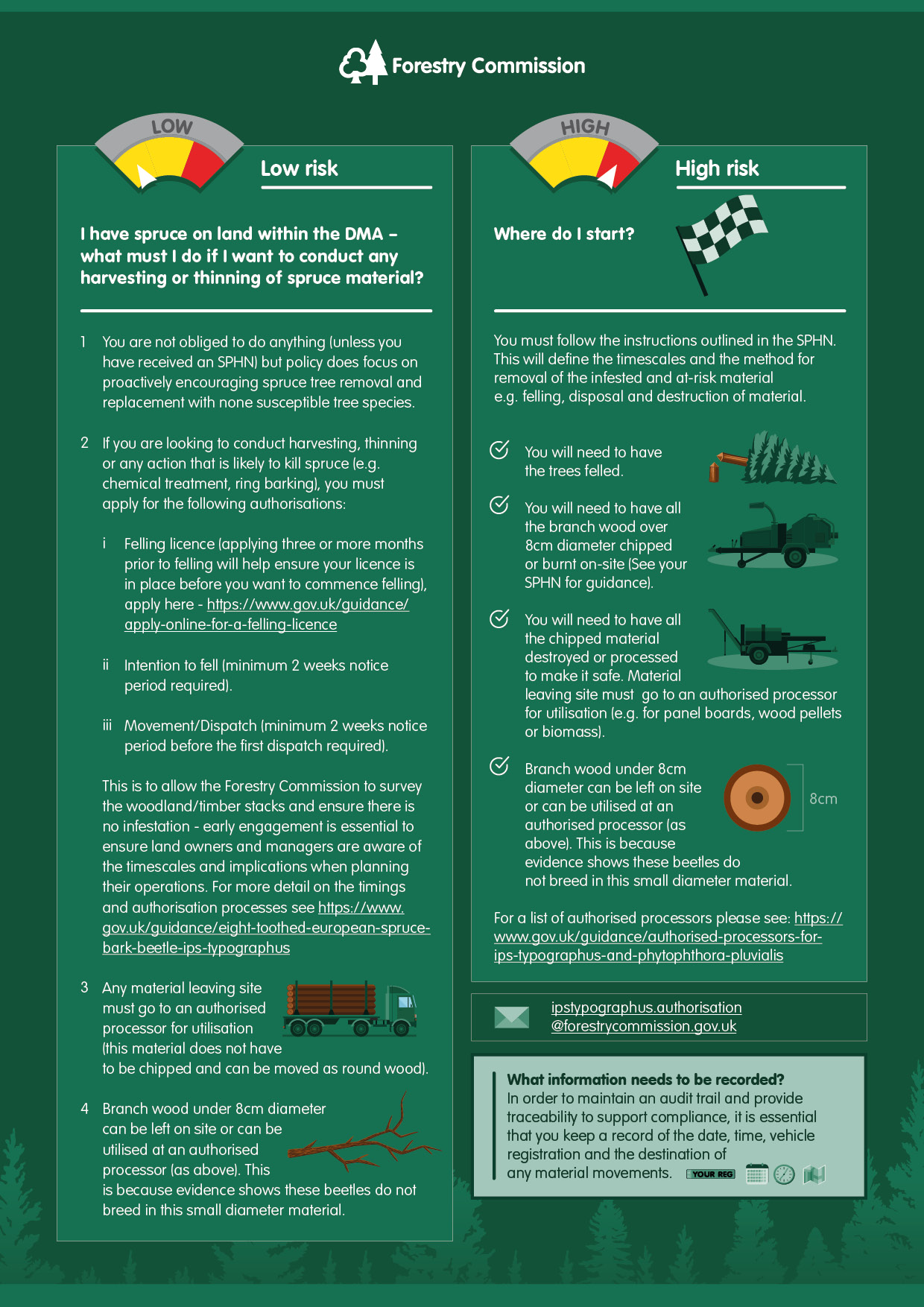 Forestry Commission

LOW

Low risk

I have spruce on land within the DMA – what must I do if I want to conduct any harvesting or thinning of spruce material?

1 You are not obliged to do anything (unless you have received an SPHN) but policy does focus on proactively encouraging spruce tree removal and replacement with none susceptible tree species.

2 If you are looking to conduct harvesting, thinning or any action that is likely to kill spruce (e.g. chemical treatment, ring barking), you must apply for the following authorisations:

i Felling licence (applying three or more months prior to felling will help ensure your licence is in place before you want to commence felling), apply here - https://www.gov.uk/guidance/apply-online-for-a-felling-licence

ii Intention to fell (minimum 2 weeks notice period required).

iii Movement/Dispatch (minimum 2 weeks notice period before the first dispatch required).

This is to allow the Forestry Commission to survey the woodland/timber stacks and ensure there is no infestation - early engagement is essential to ensure land owners and managers are aware of the timescales and implications when planning their operations. For more detail on the timings and authorisation processes see https://www.gov.uk/guidance/eight-toothed-european-spruce-bark-beetle-ips-typographus

3 Any material leaving site must go to an authorised processor for utilisation (this material does not have to be chipped and can be moved as round wood).

4 Branch wood under 8cm diameter can be left on site or can be utilised at an authorised processor (as above). This is because evidence shows these beetles do not breed in this small diameter material.

HIGH

High risk

Where do I start?

You must follow the instructions outlined in the SPHN. This will define the timescales and the method for removal of the infested and at-risk material e.g. felling, disposal and destruction of material.

You will need to have the trees felled.

You will need to have all the branch wood over 8cm diameter chipped or burnt on-site (See your SPHN for guidance).

You will need to have all the chipped material destroyed or processed to make it safe. Material leaving site must go to an authorised processor for utilisation (e.g. for panel boards, wood pellets or biomass).

Branch wood under 8cm diameter can be left on site or can be utilised at an authorised processor (as above). This is because evidence shows these beetles do not breed in this small diameter material.

8cm

For a list of authorised processors please see: https://www.gov.uk/guidance/authorised-processors-for-ips-typographus-and-phytophthora-pluvialis

ipstypographus.authorisation@forestrycommission.gov.uk

What information needs to be recorded?
In order to maintain an audit trail and provide traceability to support compliance, it is essential that you keep a record of the date, time, vehicle registration and the destination of any material movements.

YOUR REG